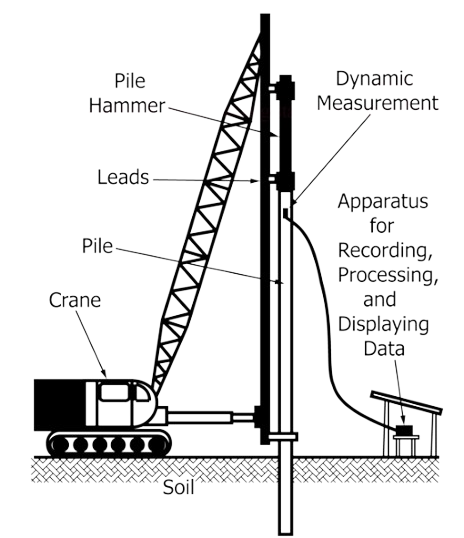 Pile Hammer

Dynamic Measurement

Leads

Apparatus for Recording, Processing, and Displaying Data

Pile

Crane

Soil